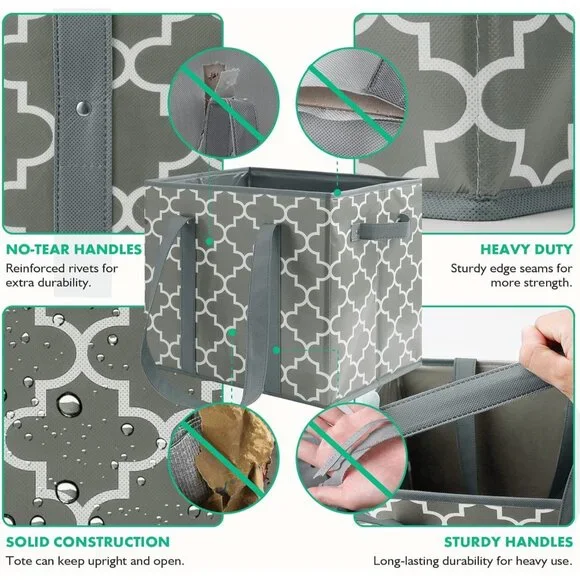 NO-TEAR HANDLES
Reinforced rivets for extra durability.

HEAVY DUTY
Sturdy edge seams for more strength.

SOLID CONSTRUCTION
Tote can keep upright and open.

STURDY HANDLES
Long-lasting durability for heavy use.